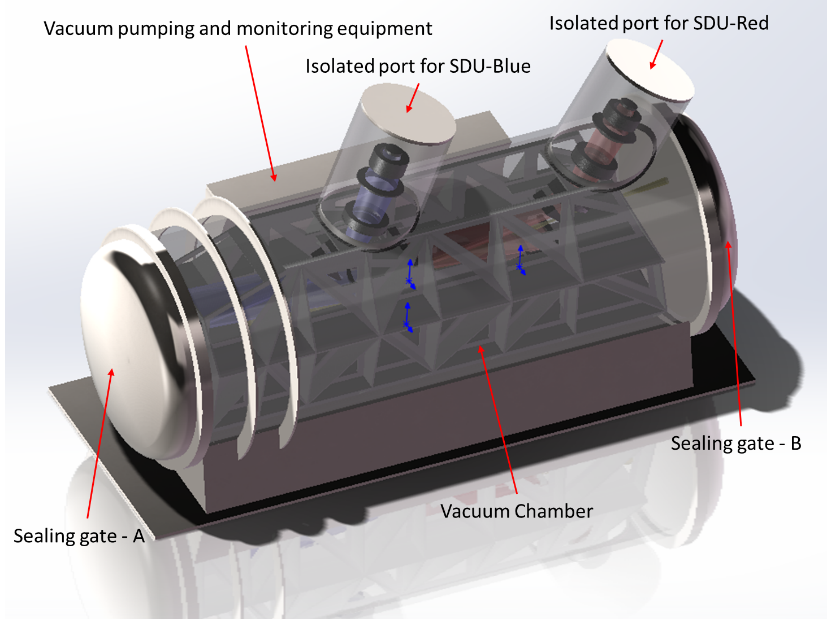 Vacuum pumping and monitoring equipment

Isolated port for SDU-Red

Isolated port for SDU-Blue

Sealing gate - B

Vacuum Chamber

Sealing gate - A